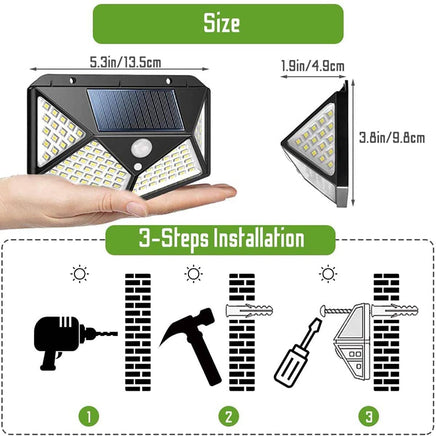 Size

5.3in/13.5cm

1.9in/4.9cm

3.8in/9.8cm

3-Steps Installation

1

2

3