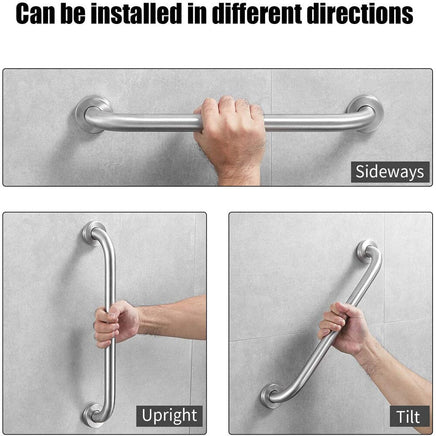 Can be installed in different directions

Sideways

Upright

Tilt