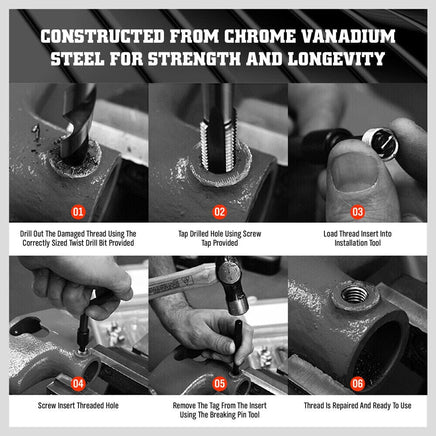 CONSTRUCTED FROM CHROME VANADIUM STEEL FOR STRENGTH AND LONGEVITY

01
Drill Out The Damaged Thread Using The Correctly Sized Twist Drill Bit Provided

02
Tap Drilled Hole Using Screw Tap Provided

03
Load Thread Insert Into Installation Tool

04
Screw Insert Threaded Hole

05
Remove The Tag From The Insert Using The Breaking Pin Tool

06
Thread Is Repaired And Ready To Use