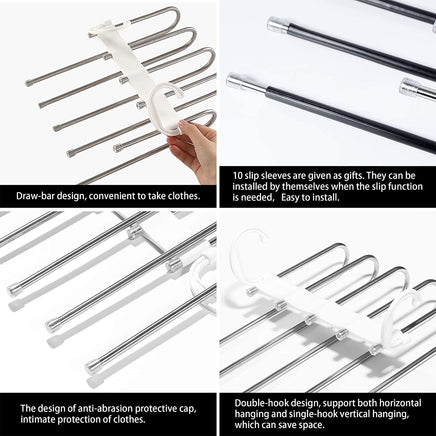 Draw-bar design, convenient to take clothes.

10 slip sleeves are given as gifts. They can be installed by themselves when the slip function is needed,　Easy to install.

The design of anti-abrasion protective cap, intimate protection of clothes.

Double-hook design, support both horizontal hanging and single-hook vertical hanging, which can save space.