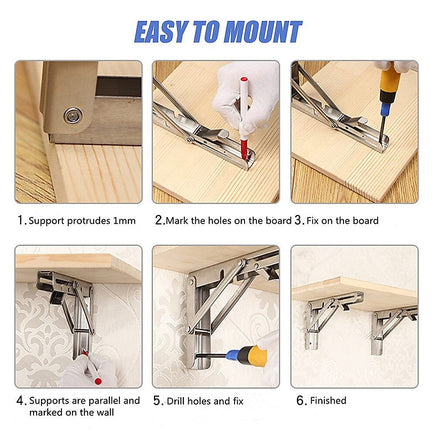 EASY TO MOUNT

1. Support protrudes 1mm

2. Mark the holes on the board

3. Fix on the board

4. Supports are parallel and marked on the wall

5. Drill holes and fix

6. Finished