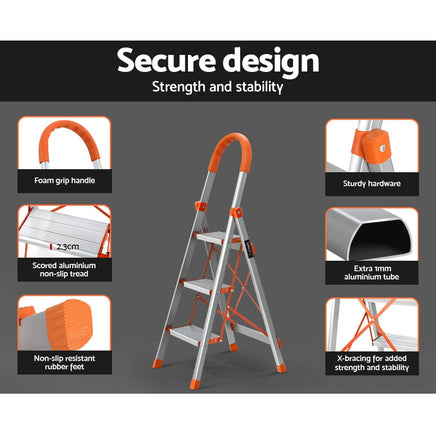 Secure design
Strength and stability

Foam grip handle

2.3cm

Scored aluminium non-slip tread

Non-slip resistant rubber feet

Sturdy hardware

Extra 1mm aluminium tube

X-bracing for added strength and stability