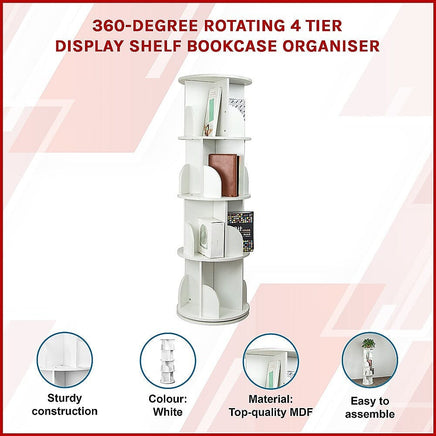 360-DEGREE ROTATING 4 TIER DISPLAY SHELF BOOKCASE ORGANISER

Sturdy construction

Colour: White

Material: Top-quality MDF

Easy to assemble