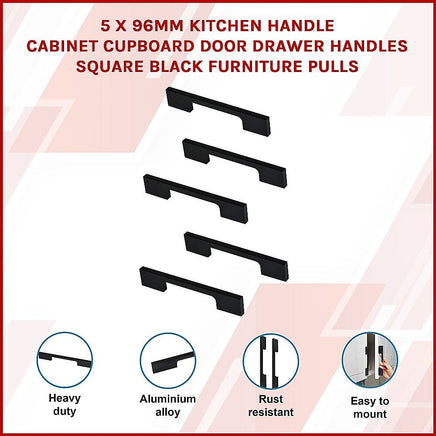 5 X 96MM KITCHEN HANDLE
CABINET CUPBOARD DOOR DRAWER HANDLES
SQUARE BLACK FURNITURE PULLS

Heavy duty

Aluminium alloy

Rust resistant

Easy to mount