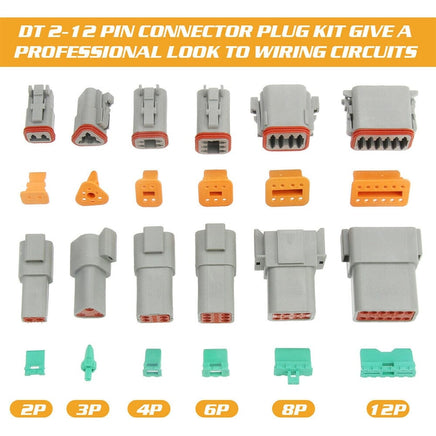 DT 2-12 PIN CONNECTOR PLUG KIT GIVE A PROFESSIONAL LOOK TO WIRING CIRCUITS

2P 3P 4P 6P 8P 12P