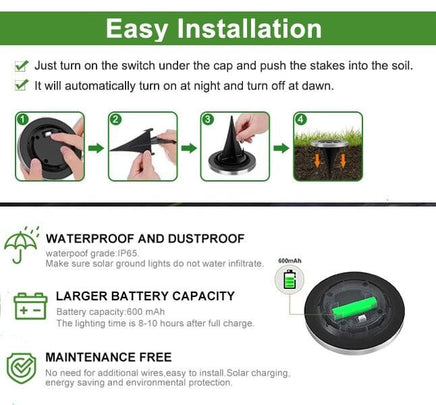 Easy Installation

Just turn on the switch under the cap and push the stakes into the soil.

It will automatically turn on at night and turn off at dawn.

1

2

3

4

WATERPROOF AND DUSTPROOF

waterpoof grade:IP65.
Make sure solar ground lights do not water infiltrate.

600mAh

LARGER BATTERY CAPACITY

Battery capacity:600 mAh
The lighting time is 8-10 hours after full charge.

MAINTENANCE FREE

No need for additional wires,easy to install.Solar charging, energy saving and environmental protection.