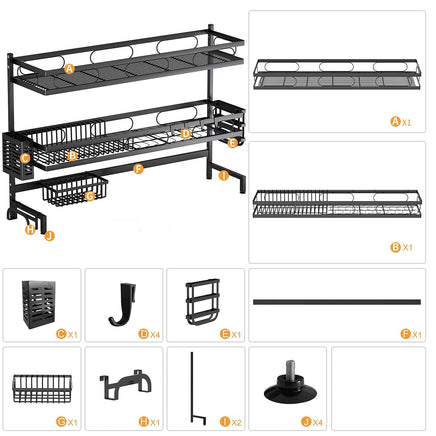 A
D
E
C
B
F
I
G
H
J

A X1

B X1

C X1

D X4

E X1

F X1

G X1

H X1

I X2

J X4