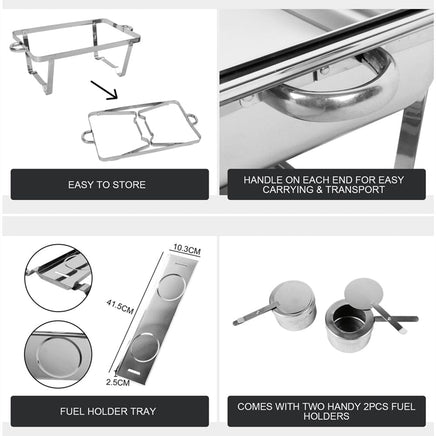 EASY TO STORE

HANDLE ON EACH END FOR EASY CARRYING & TRANSPORT

10.3CM

41.5CM

2.5CM

FUEL HOLDER TRAY

COMES WITH TWO HANDY 2PCS FUEL HOLDERS