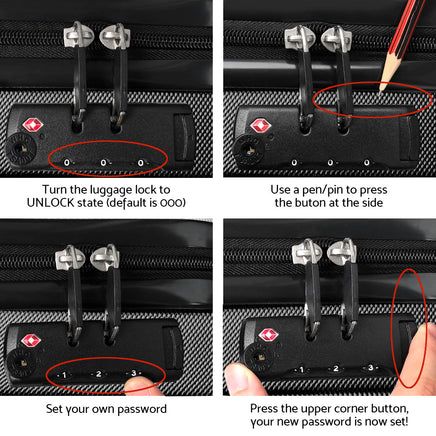 0 0 0

Turn the luggage lock to UNLOCK state (default is 000)

0 0 0

Use a pen/pin to press the buton at the side

1 2 3

Set your own password

1 2 3

Press the upper corner button, your new password is now set!