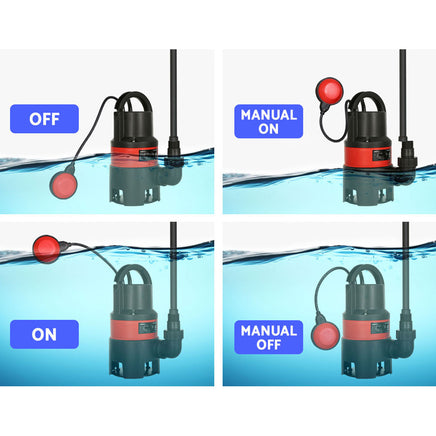 OFF

MANUAL ON

ON

MANUAL OFF