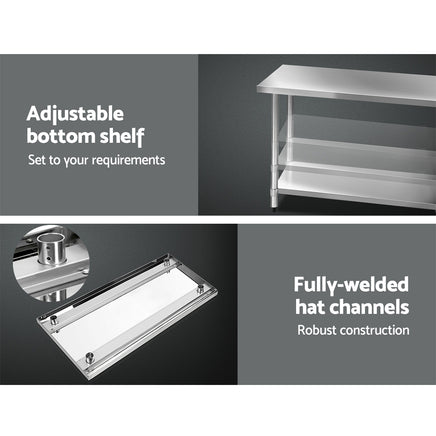 Adjustable bottom shelf
Set to your requirements

Fully-welded hat channels
Robust construction