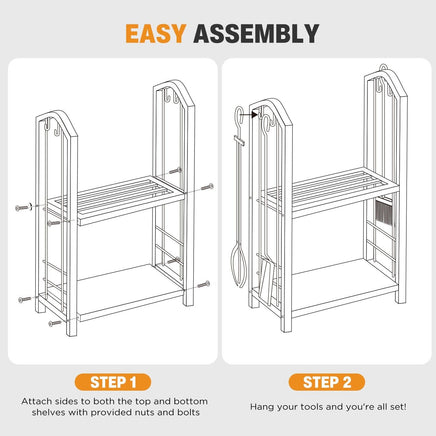 EASY ASSEMBLY

STEP 1

Attach sides to both the top and bottom shelves with provided nuts and bolts

STEP 2

Hang your tools and you're all set!