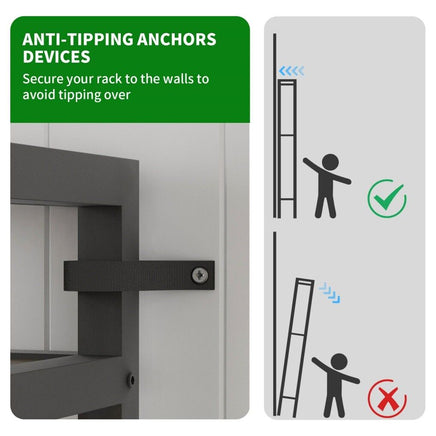 ANTI-TIPPING ANCHORS DEVICES

Secure your rack to the walls to avoid tipping over