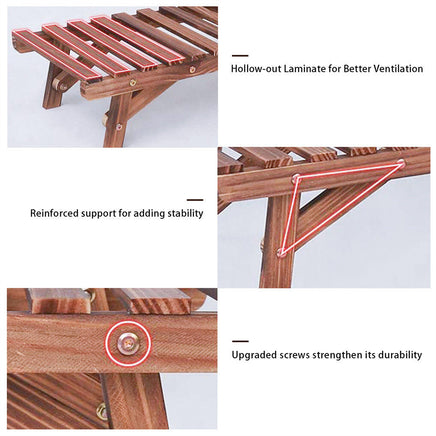 Hollow-out Laminate for Better Ventilation

Reinforced support for adding stability

Upgraded screws strengthen its durability