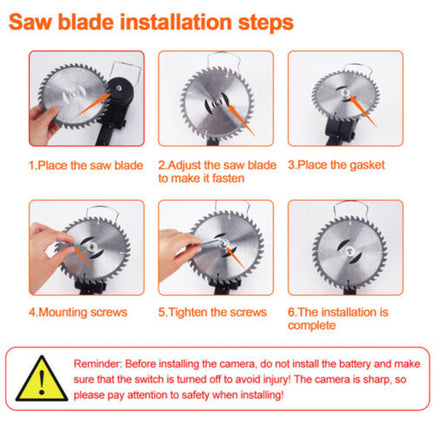 Saw blade installation steps

1.Place the saw blade

2.Adjust the saw blade to make it fasten

3.Place the gasket

4.Mounting screws

5.Tighten the screws

6.The installation is complete

!

Reminder: Before installing the camera, do not install the battery and make sure that the switch is turned off to avoid injury! The camera is sharp, so please pay attention to safety when installing!