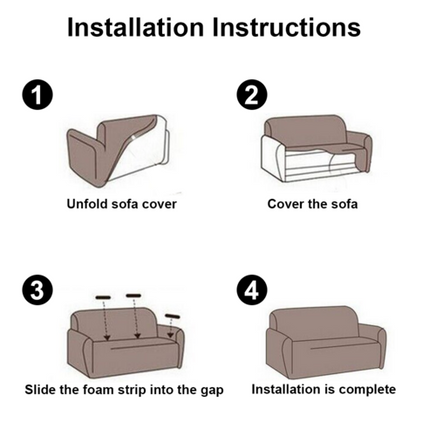 Installation Instructions

1

Unfold sofa cover

2

Cover the sofa

3

Slide the foam strip into the gap

4

Installation is complete