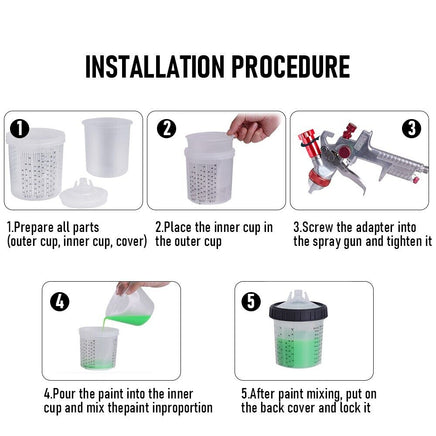 INSTALLATION PROCEDURE

1

2

3

1.Prepare all parts (outer cup, inner cup, cover)

2.Place the inner cup in the outer cup

3.Screw the adapter into the spray gun and tighten it

4

5

4.Pour the paint into the inner cup and mix thepaint inproportion

5.After paint mixing, put on the back cover and lock it