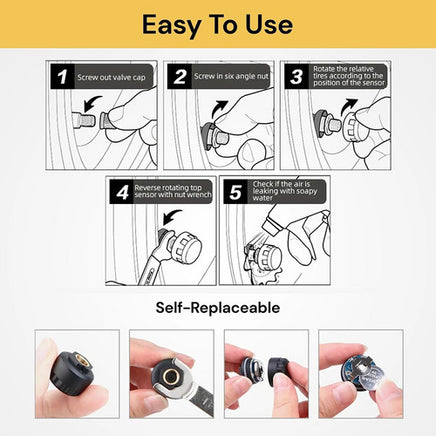 Easy To Use

1 Screw out valve cap

2 Screw in six angle nut

3 Rotate the relative tires according to the position of the sensor

4 Reverse rotating top sensor with nut wrench

5 Check if the air is leaking with soapy water

Self-Replaceable