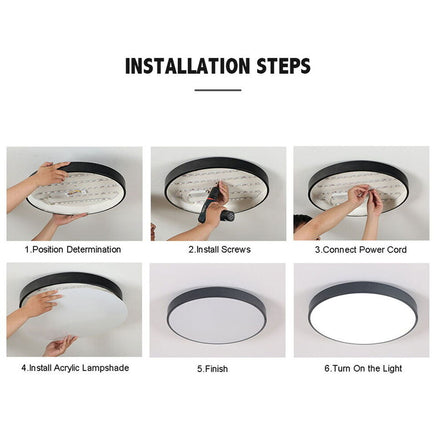 INSTALLATION STEPS

1.Position Determination

2.Install Screws

3.Connect Power Cord

4.Install Acrylic Lampshade

5.Finish

6.Turn On the Light