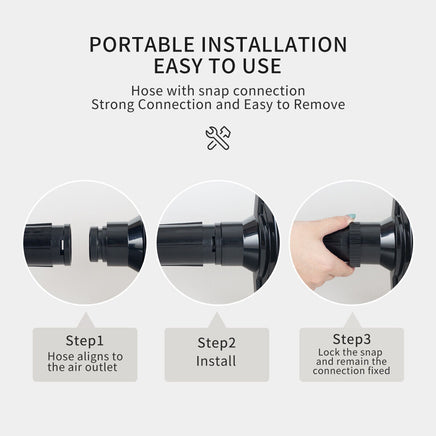 PORTABLE INSTALLATION
EASY TO USE

Hose with snap connection
Strong Connection and Easy to Remove

Step1
Hose aligns to the air outlet

Step2
Install

Step3
Lock the snap and remain the connection fixed