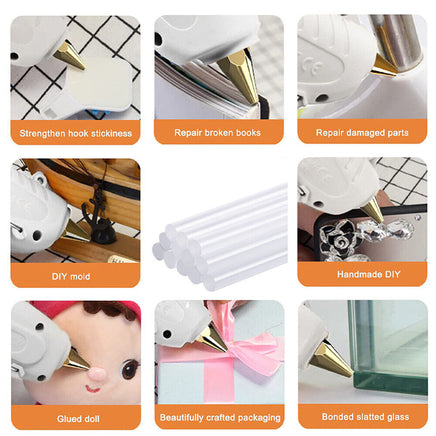 Strengthen hook stickiness

Repair broken books

Repair damaged parts

DIY mold

Handmade DIY

Glued doll

Beautifully crafted packaging

Bonded slatted glass