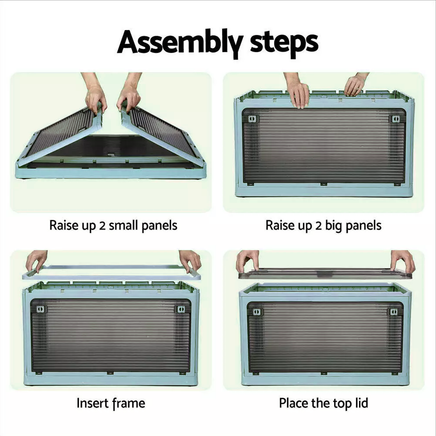 Assembly steps

Raise up 2 small panels

Raise up 2 big panels

Insert frame

Place the top lid