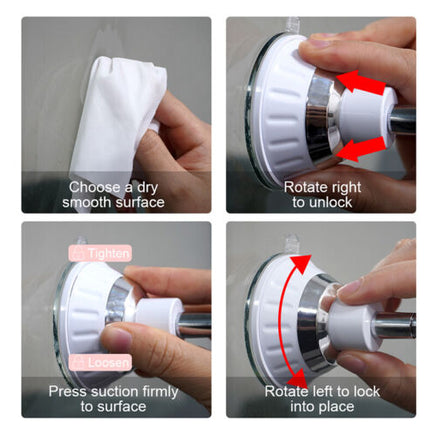 Choose a dry smooth surface

Rotate right to unlock

Tighten

Loosen

Press suction firmly to surface

Rotate left to lock into place