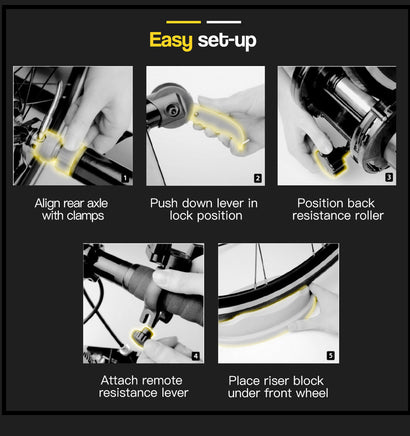 Easy set-up

1

Align rear axle with clamps

2

Push down lever in lock position

3

Position back resistance roller

4

Attach remote resistance lever

5

Place riser block under front wheel