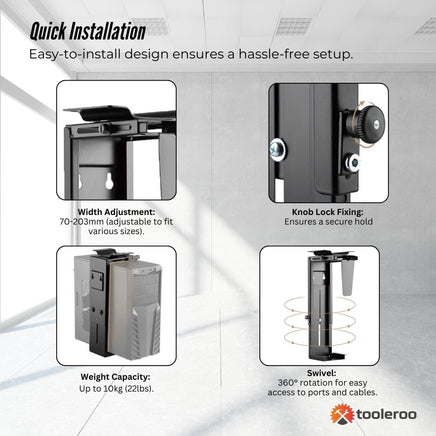 Quick Installation
Easy-to-install design ensures a hassle-free setup.

Width Adjustment:
70-203mm (adjustable to fit various sizes).

Knob Lock Fixing:
Ensures a secure hold

Weight Capacity:
Up to 10kg (22lbs).

Swivel:
360° rotation for easy access to ports and cables.

tooleroo