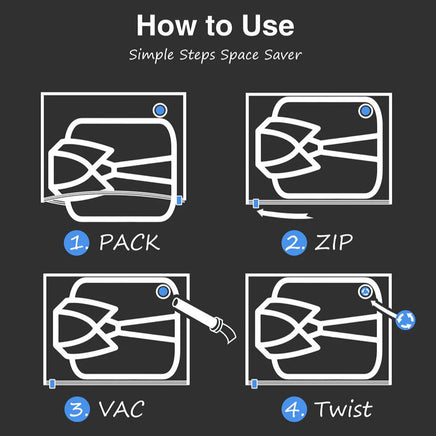 How to Use

Simple Steps Space Saver

1. PACK

2. ZIP

3. VAC

4. Twist