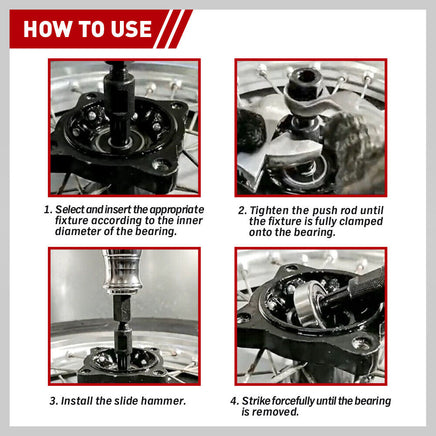 HOW TO USE

1. Select and insert the appropriate fixture according to the inner diameter of the bearing.

2. Tighten the push rod until the fixture is fully clamped onto the bearing.

3. Install the slide hammer.

4. Strike forcefully until the bearing is removed.