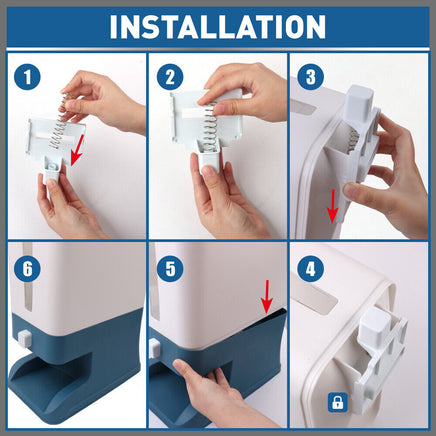 INSTALLATION

1

2

3

6

5

4