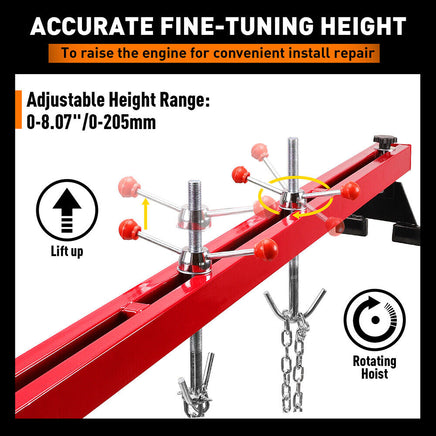 ACCURATE FINE-TUNING HEIGHT

To raise the engine for convenient install repair

Adjustable Height Range:
0-8.07''/0-205mm

Lift up

Rotating Hoist