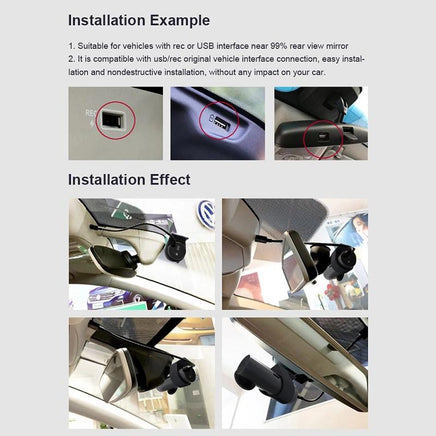 Installation Example

1. Suitable for vehicles with rec or USB interface near 99% rear view mirror
2. It is compatible with usb/rec original vehicle interface connection, easy installation and nondestructive installation, without any impact on your car.

REC

Installation Effect