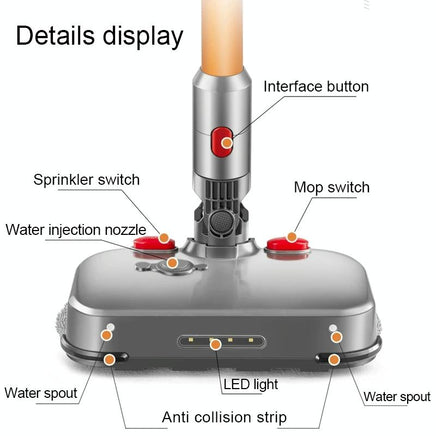 Details display

Interface button

Sprinkler switch

Mop switch

Water injection nozzle

Water spout

LED light

Water spout

Anti collision strip