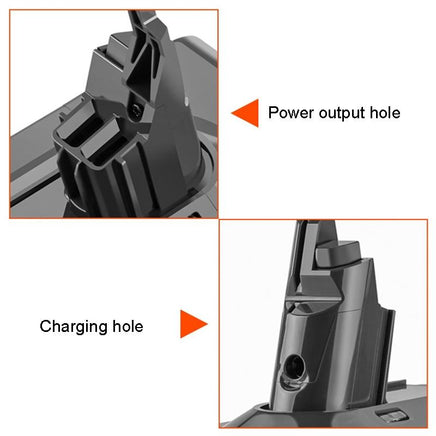 Power output hole

Charging hole