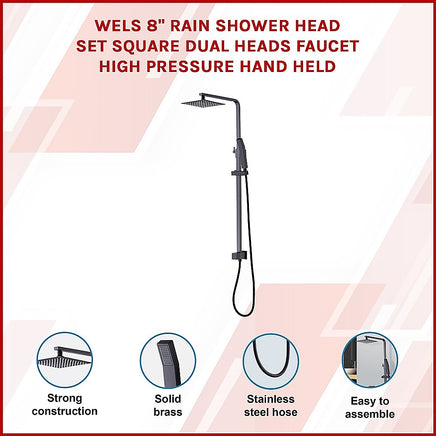 WELS 8" RAIN SHOWER HEAD SET SQUARE DUAL HEADS FAUCET HIGH PRESSURE HAND HELD

Strong construction

Solid brass

Stainless steel hose

Easy to assemble