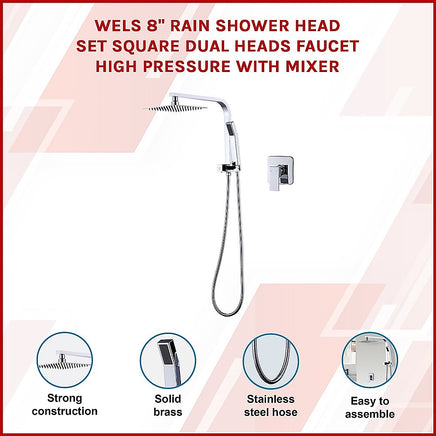 WELS 8" RAIN SHOWER HEAD SET SQUARE DUAL HEADS FAUCET HIGH PRESSURE WITH MIXER

Strong construction

Solid brass

Stainless steel hose

Easy to assemble