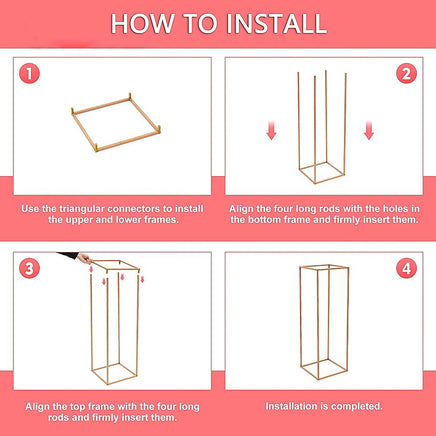 HOW TO INSTALL

1

Use the triangular connectors to install the upper and lower frames.

2

Align the four long rods with the holes in the bottom frame and firmly insert them.

3

Align the top frame with the four long rods and firmly insert them.

4

Installation is completed.