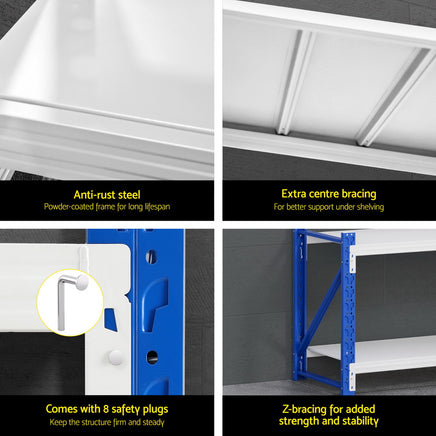 Anti-rust steel
Powder-coated frame for long lifespan

Extra centre bracing
For better support under shelving

Comes with 8 safety plugs
Keep the structure firm and steady

Z-bracing for added strength and stability