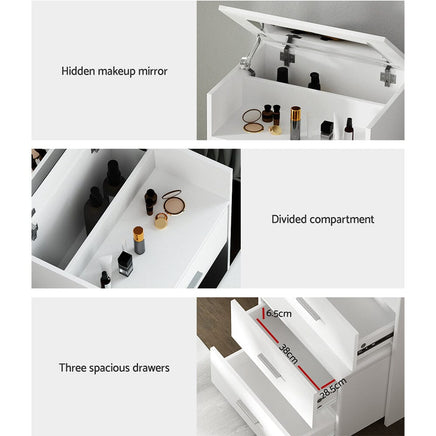 Hidden makeup mirror

Divided compartment

Three spacious drawers

6.5cm

38cm

28.5cm