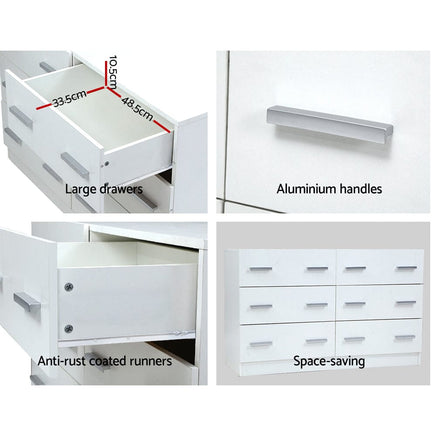 10.5cm
33.5cm
48.5cm
Large drawers

Aluminium handles

Anti-rust coated runners

Space-saving