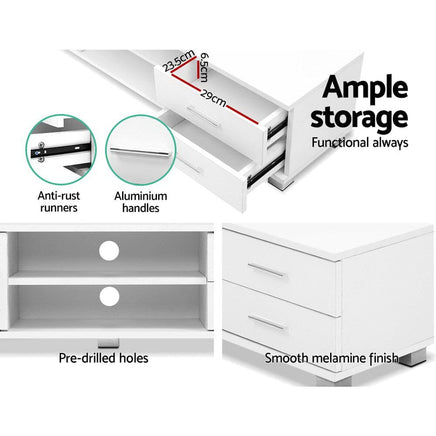 23.5cm
6.5cm
29cm

Ample storage
Functional always

Anti-rust runners

Aluminium handles

Pre-drilled holes

Smooth melamine finish