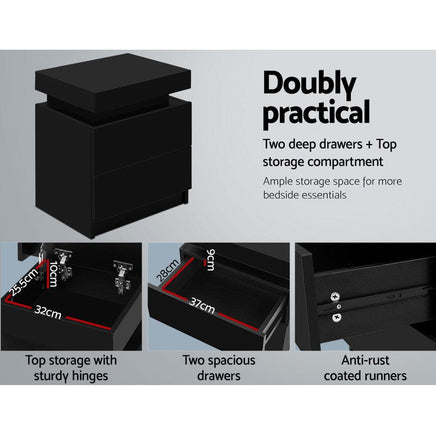 Doubly practical

Two deep drawers + Top storage compartment

Ample storage space for more bedside essentials

25.5cm
10cm
32cm

Top storage with sturdy hinges

28cm
9cm
37cm

Two spacious drawers

Anti-rust coated runners