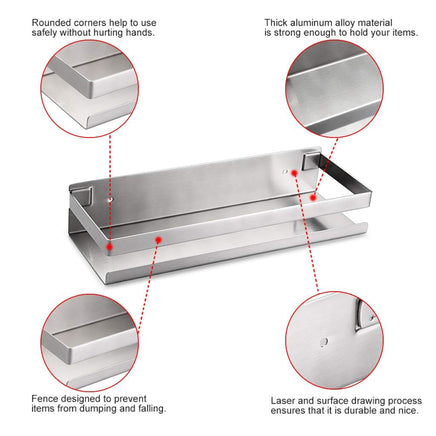 Rounded corners help to use safely without hurting hands.

Thick aluminum alloy material is strong enough to hold your items.

Fence designed to prevent items from dumping and falling.

Laser and surface drawing process ensures that it is durable and nice.