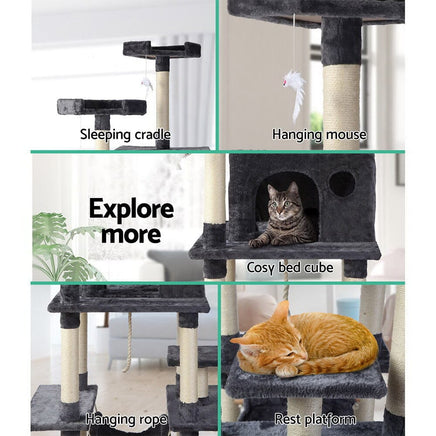 Sleeping cradle

Hanging mouse

Explore more

Cosy bed cube

Hanging rope

Rest platform