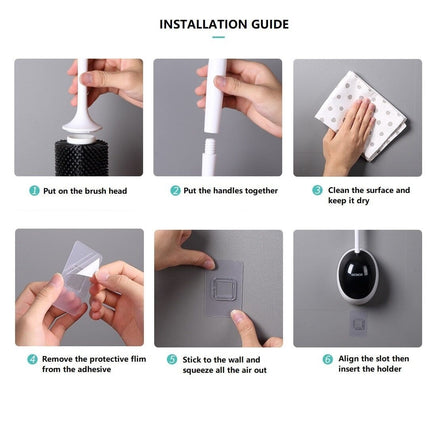 INSTALLATION GUIDE

1 Put on the brush head

2 Put the handles together

3 Clean the surface and keep it dry

4 Remove the protective flim from the adhesive

5 Stick to the wall and squeeze all the air out

6 Align the slot then insert the holder