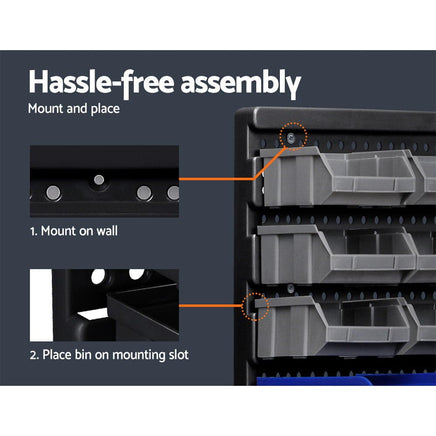 Hassle-free assembly
Mount and place

1. Mount on wall

2. Place bin on mounting slot