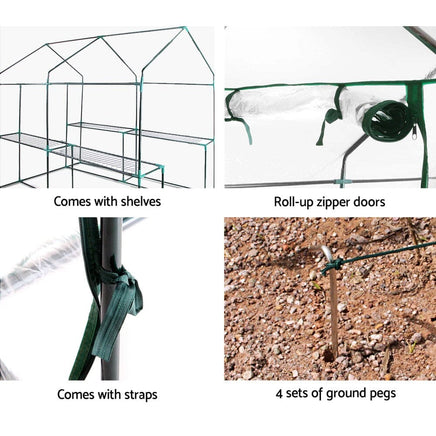 Comes with shelves

Roll-up zipper doors

Comes with straps

4 sets of ground pegs