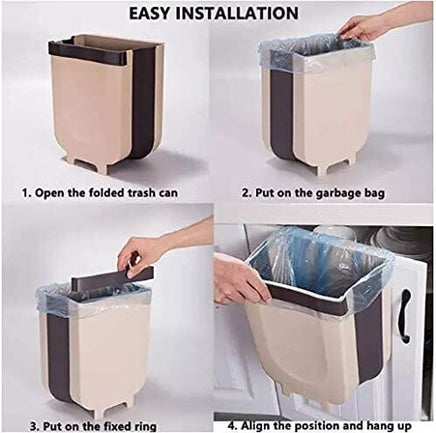 EASY INSTALLATION

1. Open the folded trash can

2. Put on the garbage bag

3. Put on the fixed ring

4. Align the position and hang up